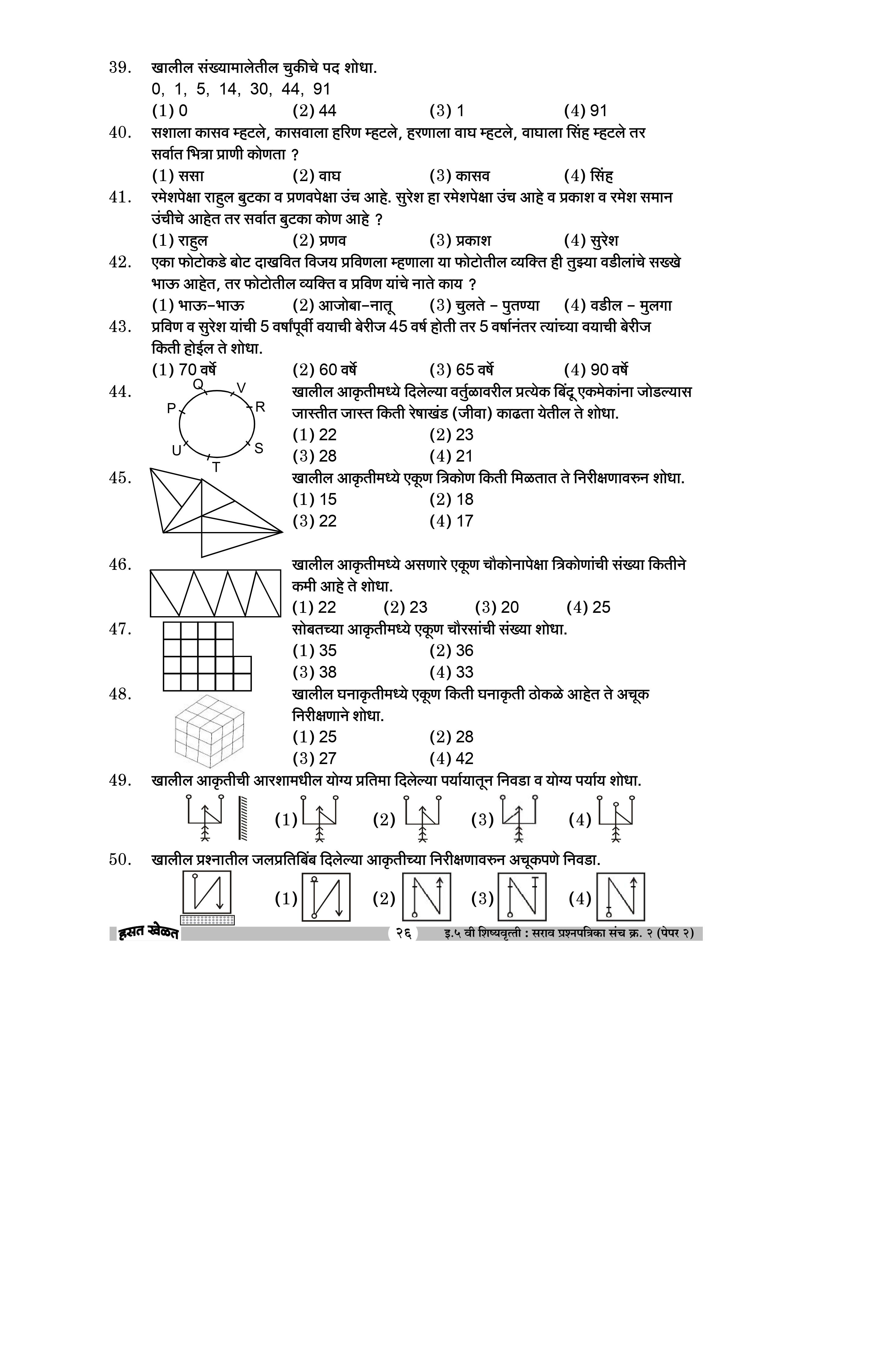 39. खालील संख्यामालेतील चुकीचे पद शोधा.
0, 1, 5, 14, 30, 44, 91
(1) 0 (2) 44 (3) 1 (4) 91

40. सशाला कासव म्हटले, कासवाला हरिण म्हटले, हरणाला वाघ म्हटले, वाघाला सिंह म्हटले तर सर्वात भित्रा प्राणी कोणता ?
(1) ससा (2) वाघ (3) कासव (4) सिंह

41. रमेशपेक्षा राहुल बुटका व प्रणवपेक्षा उंच आहे. सुरेश हा रमेशपेक्षा उंच आहे व प्रकाश व रमेश समान उंचीचे आहेत तर सर्वात बुटका कोण आहे ?
(1) राहुल (2) प्रणव (3) प्रकाश (4) सुरेश

42. एका फोटोकडे बोट दाखवित विजय प्रविणला म्हणाला या फोटोतील व्यक्ति ही तुझ्या वडीलांचे सख्खे भाऊ आहेत, तर फोटोतील व्यक्ति व प्रविण यांचे नाते काय ?
(1) भाऊ-भाऊ (2) आजोबा-नातू (3) चुलते - पुतण्या (4) वडील - मुलगा

43. प्रविण व सुरेश यांची 5 वर्षांपूर्वी वयाची बेरीज 45 वर्ष होती तर 5 वर्षानंतर त्यांच्या वयाची बेरीज किती होईल ते शोधा.
(1) 70 वर्षे (2) 60 वर्षे (3) 65 वर्षे (4) 90 वर्षे

44. Q V P R U S T
खालील आकृतीमध्ये दिलेल्या वर्तुळावरील प्रत्येक बिंदू एकमेकांना जोडल्यास जास्तीत जास्त किती रेषाखंड (जीवा) काढता येतील ते शोधा.
(1) 22 (2) 23
(3) 28 (4) 21

45. खालील आकृतीमध्ये एकूण त्रिकोण किती मिळतात ते निरीक्षणावरुन शोधा.
(1) 15 (2) 18
(3) 22 (4) 17

46. खालील आकृतीमध्ये असणारे एकूण चौकोनापेक्षा त्रिकोणांची संख्या कितीने कमी आहे ते शोधा.
(1) 22 (2) 23 (3) 20 (4) 25

47. सोबतच्या आकृतीमध्ये एकूण चौरसांची संख्या शोधा.
(1) 35 (2) 36
(3) 38 (4) 33

48. खालील घनाकृतीमध्ये एकूण किती घनाकृती ठोकळे आहेत ते अचूक निरीक्षणाने शोधा.
(1) 25 (2) 28
(3) 27 (4) 42

49. खालील आकृतीची आरशामधील योग्य प्रतिमा दिलेल्या पर्यायातून निवडा व योग्य पर्याय शोधा.
(1) (2) (3) (4)

50. खालील प्रश्नातील जलप्रतिबिंब दिलेल्या आकृतीच्या निरीक्षणावरुन अचूकपणे निवडा.
(1) (2) (3) (4)

हसत खेळत २६ इ.५ वी शिष्यवृत्ती : सराव प्रश्नपत्रिका संच क्र. २ (पेपर २)